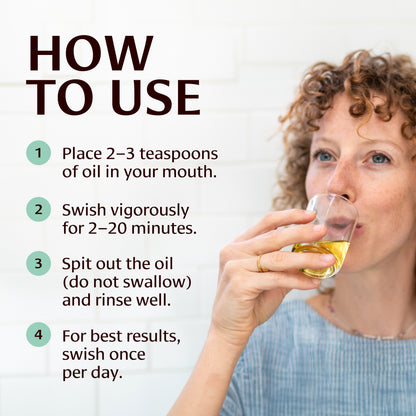 HOW TO USE

1 Place 2–3 teaspoons of oil in your mouth.

2 Swish vigorously for 2–20 minutes.

3 Spit out the oil (do not swallow) and rinse well.

4 For best results, swish once per day.