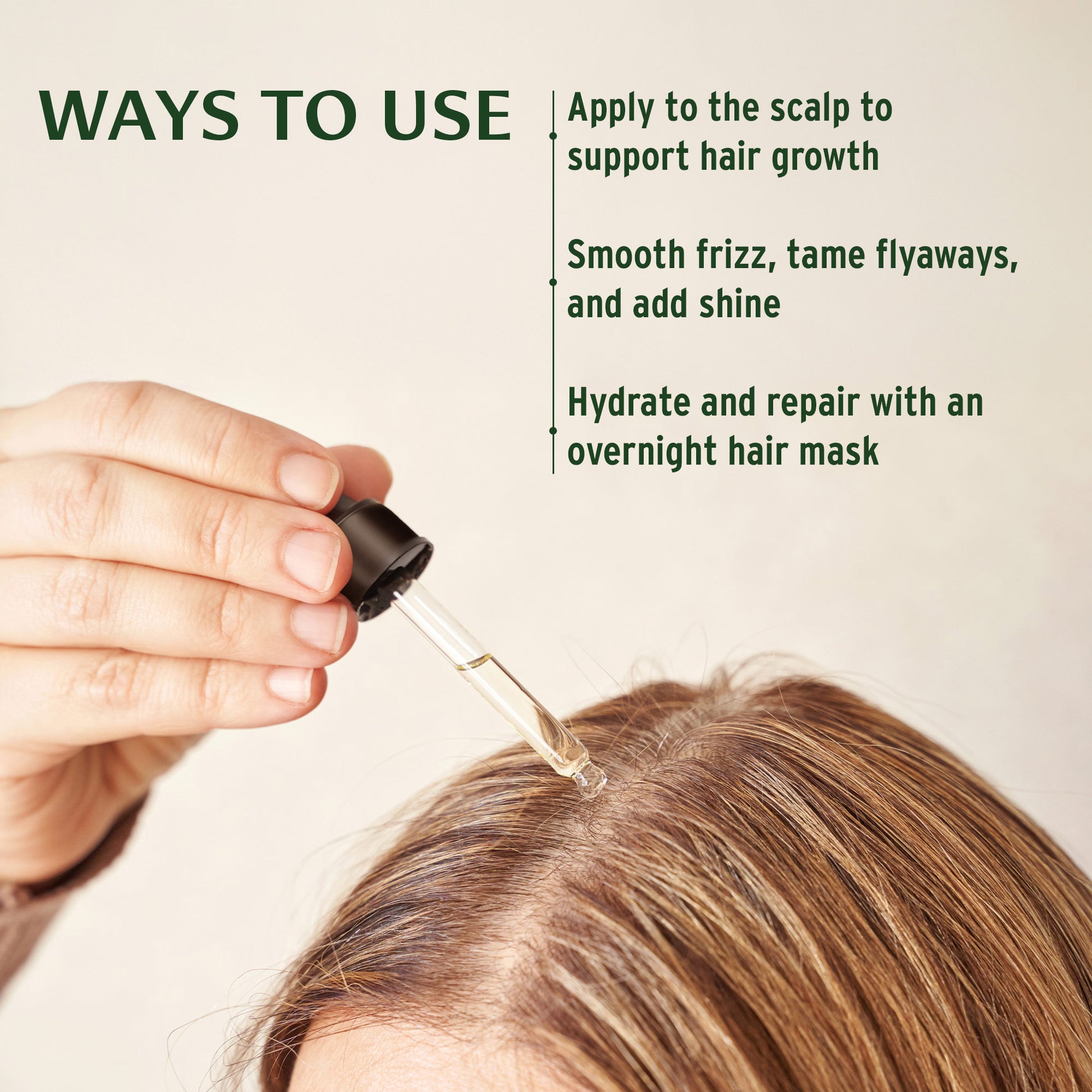 WAYS TO USE

Apply to the scalp to support hair growth

Smooth frizz, tame flyaways, and add shine

Hydrate and repair with an overnight hair mask